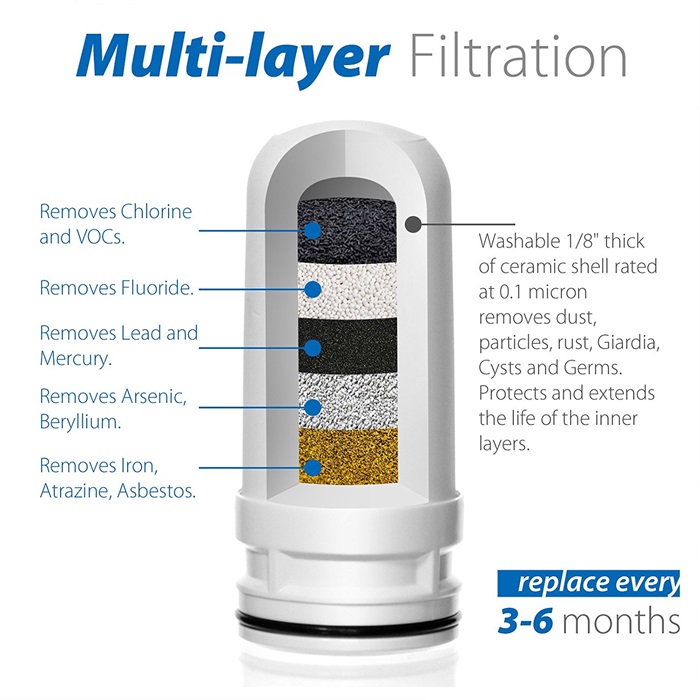 Multi-layer Filtration

Removes Chlorine and VOCs.

Removes Fluoride.

Removes Lead and Mercury.

Removes Arsenic, Beryllium.

Removes Iron, Atrazine, Asbestos.

Washable 1/8" thick of ceramic shell rated at 0.1 micron removes dust, particles, rust, Giardia, Cysts and Germs. Protects and extends the life of the inner layers.

replace every
3-6 months